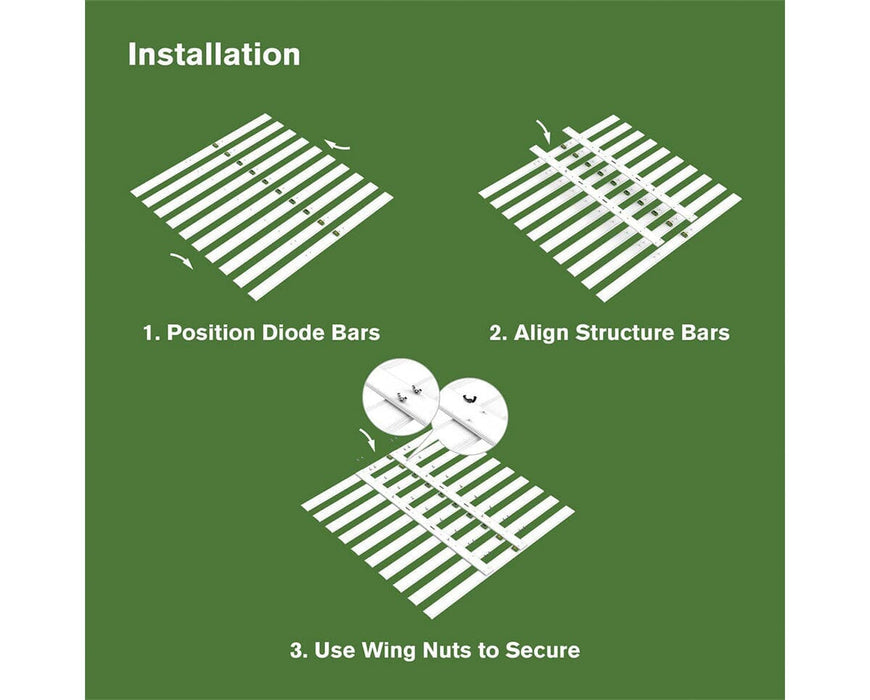 Installation

1. Position Diode Bars

2. Align Structure Bars

3. Use Wing Nuts to Secure