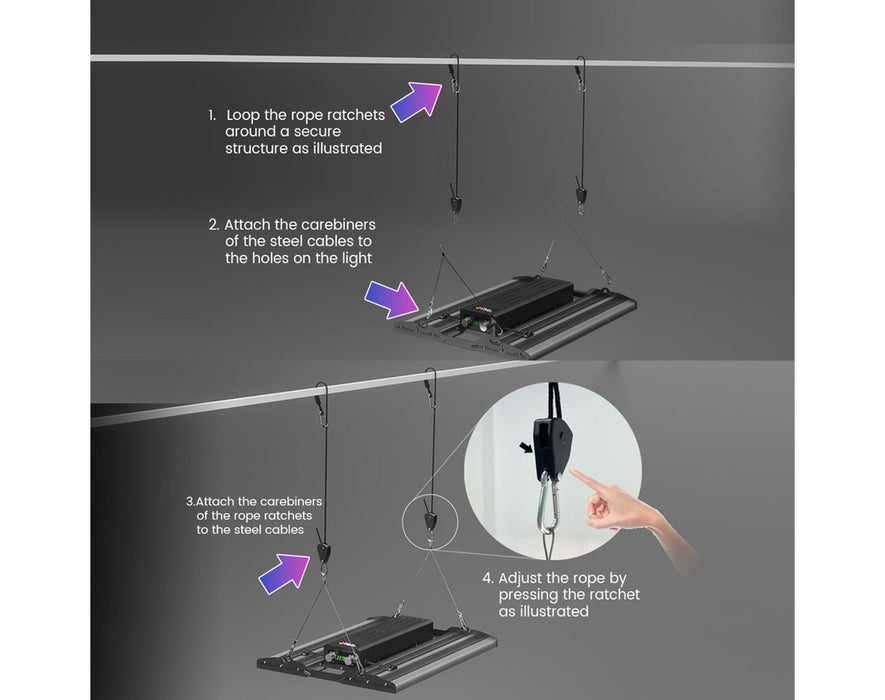 1. Loop the rope ratchets around a secure structure as illustrated

2. Attach the carebiners of the steel cables to the holes on the light

3.Attach the carebiners of the rope ratchets to the steel cables

4. Adjust the rope by pressing the ratchet as illustrated