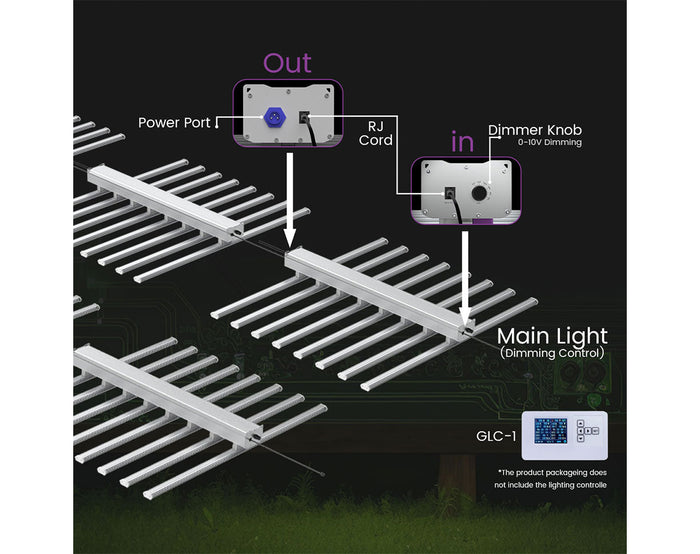 Out

Power Port

RJ Cord

in

Dimmer Knob
0-10V Dimming

Main Light
(Dimming Control)

GLC-1

*The product packageing does not include the lighting controlle