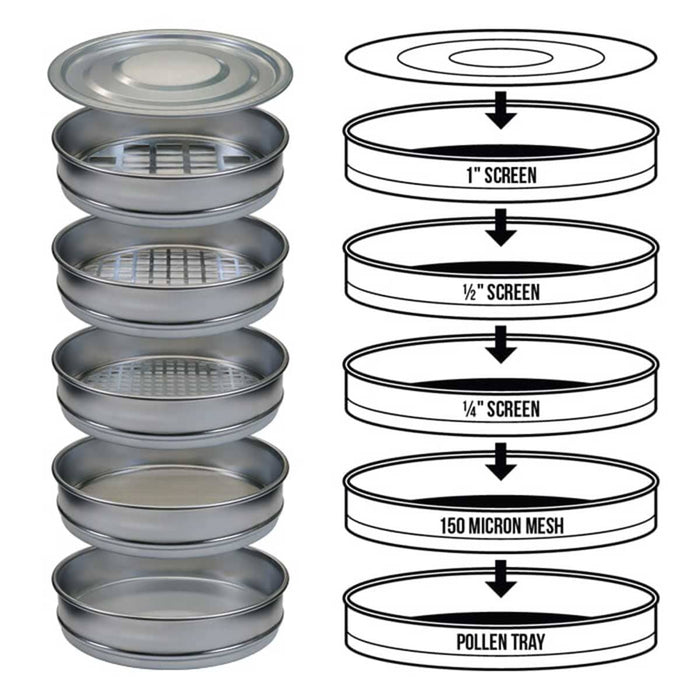 1" SCREEN

½" SCREEN

¼" SCREEN

150 MICRON MESH

POLLEN TRAY