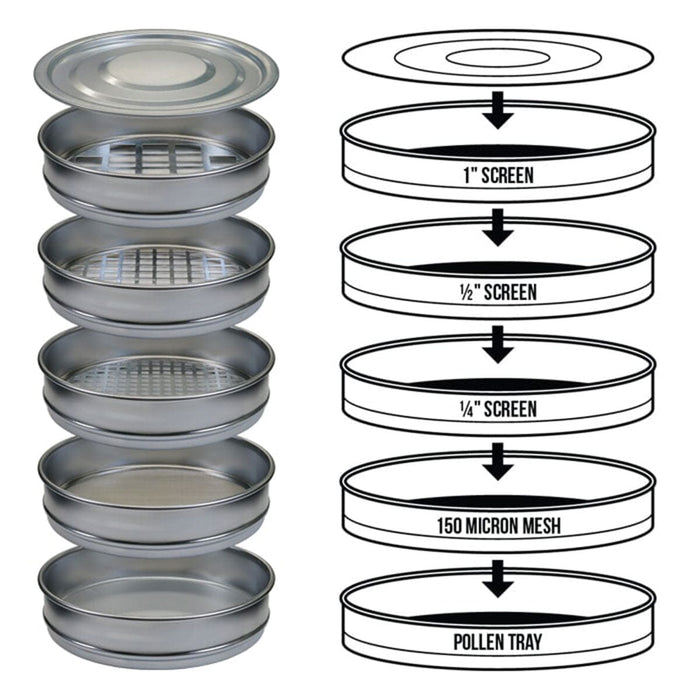 1" SCREEN

½" SCREEN

¼" SCREEN

150 MICRON MESH

POLLEN TRAY