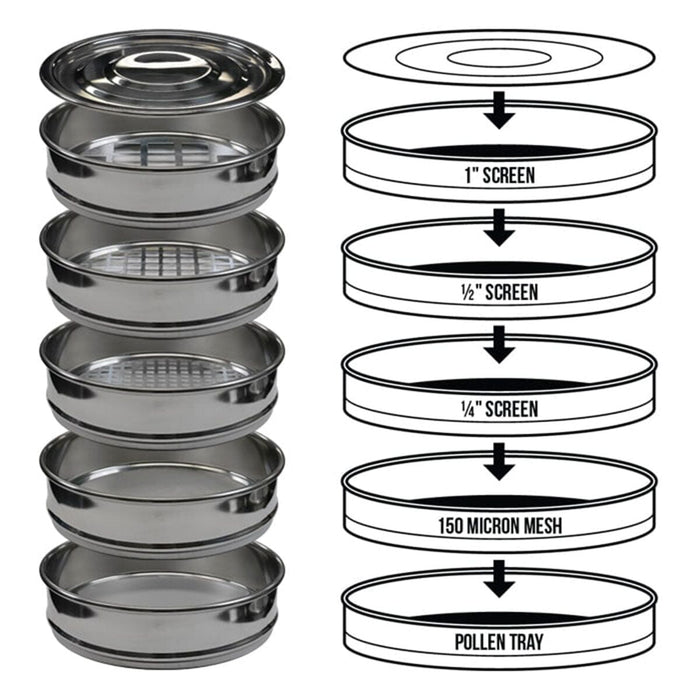 1" SCREEN

½" SCREEN

¼" SCREEN

150 MICRON MESH

POLLEN TRAY