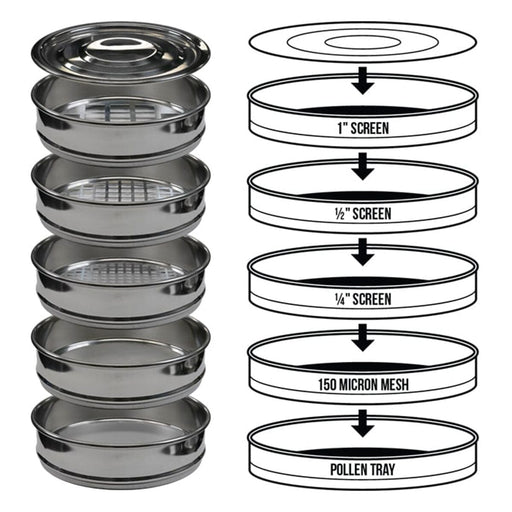 1" SCREEN

½" SCREEN

¼" SCREEN

150 MICRON MESH

POLLEN TRAY