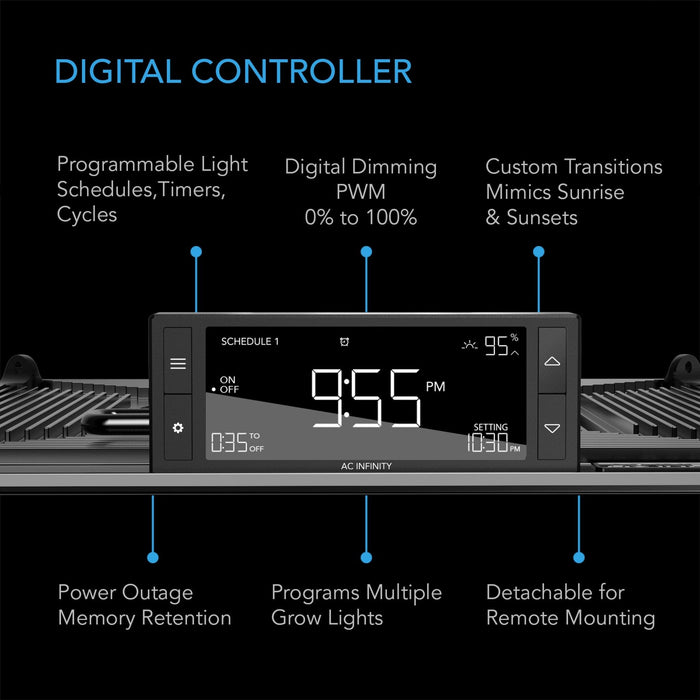 DIGITAL CONTROLLER

Programmable Light Schedules,Timers, Cycles

Digital Dimming PWM 0% to 100%

Custom Transitions Mimics Sunrise & Sunsets

SCHEDULE 1

95 %

ON
OFF

9:55 PM

0:35 TO OFF

SETTING
10:30 PM

AC INFINITY

Power Outage Memory Retention

Programs Multiple Grow Lights

Detachable for Remote Mounting